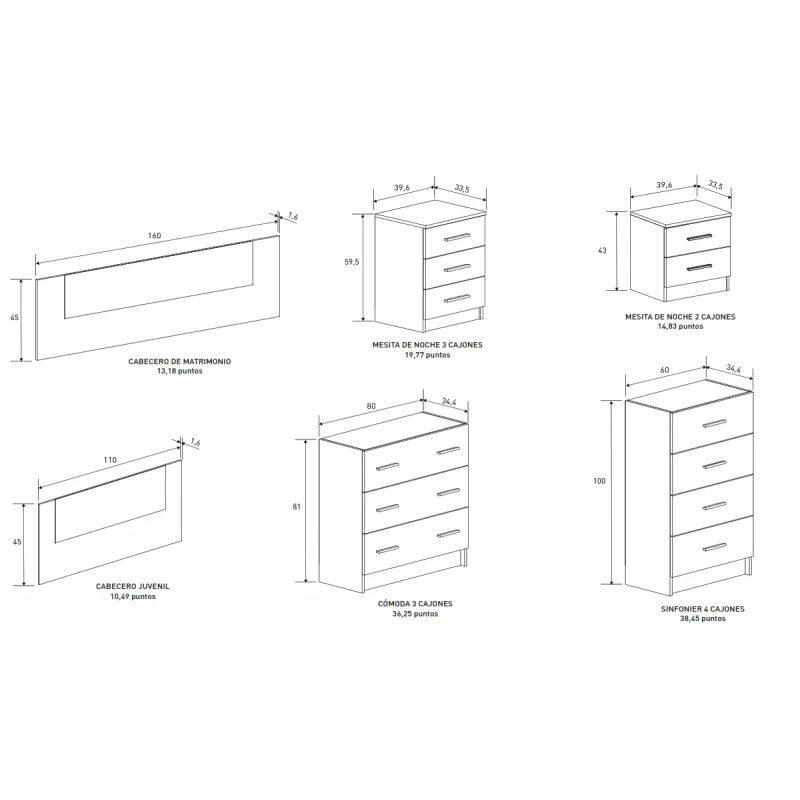 160
1,6
45
CABECERO DE MATRIMONIO
13,18 puntos

39,6
33,5
59,5
MESITA DE NOCHE 3 CAJONES
19,77 puntos

39,6
33,5
43
MESITA DE NOCHE 2 CAJONES
14,83 puntos

110
1,6
45
CABECERO JUVENIL
10,49 puntos

80
34,4
81
CÓMODA 3 CAJONES
36,25 puntos

60
34,4
100
SINFONIER 4 CAJONES
38,45 puntos