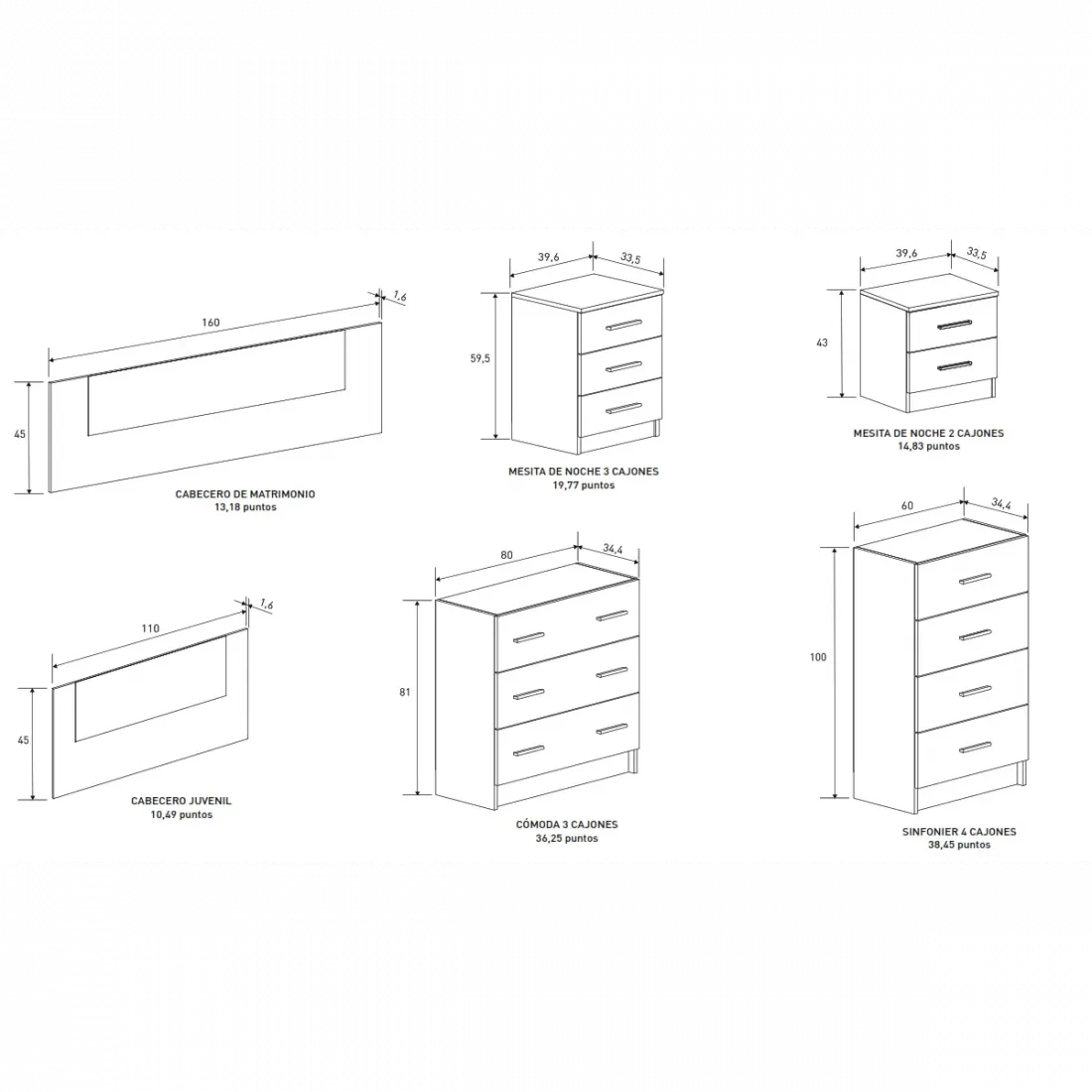 160

1,6

45

CABECERO DE MATRIMONIO
13,18 puntos

39,6

33,5

59,5

MESITA DE NOCHE 3 CAJONES
19,77 puntos

39,6

33,5

43

MESITA DE NOCHE 2 CAJONES
14,83 puntos

110

1,6

45

CABECERO JUVENIL
10,49 puntos

80

34,4

81

CÓMODA 3 CAJONES
36,25 puntos

60

34,4

100

SINFONIER 4 CAJONES
38,45 puntos