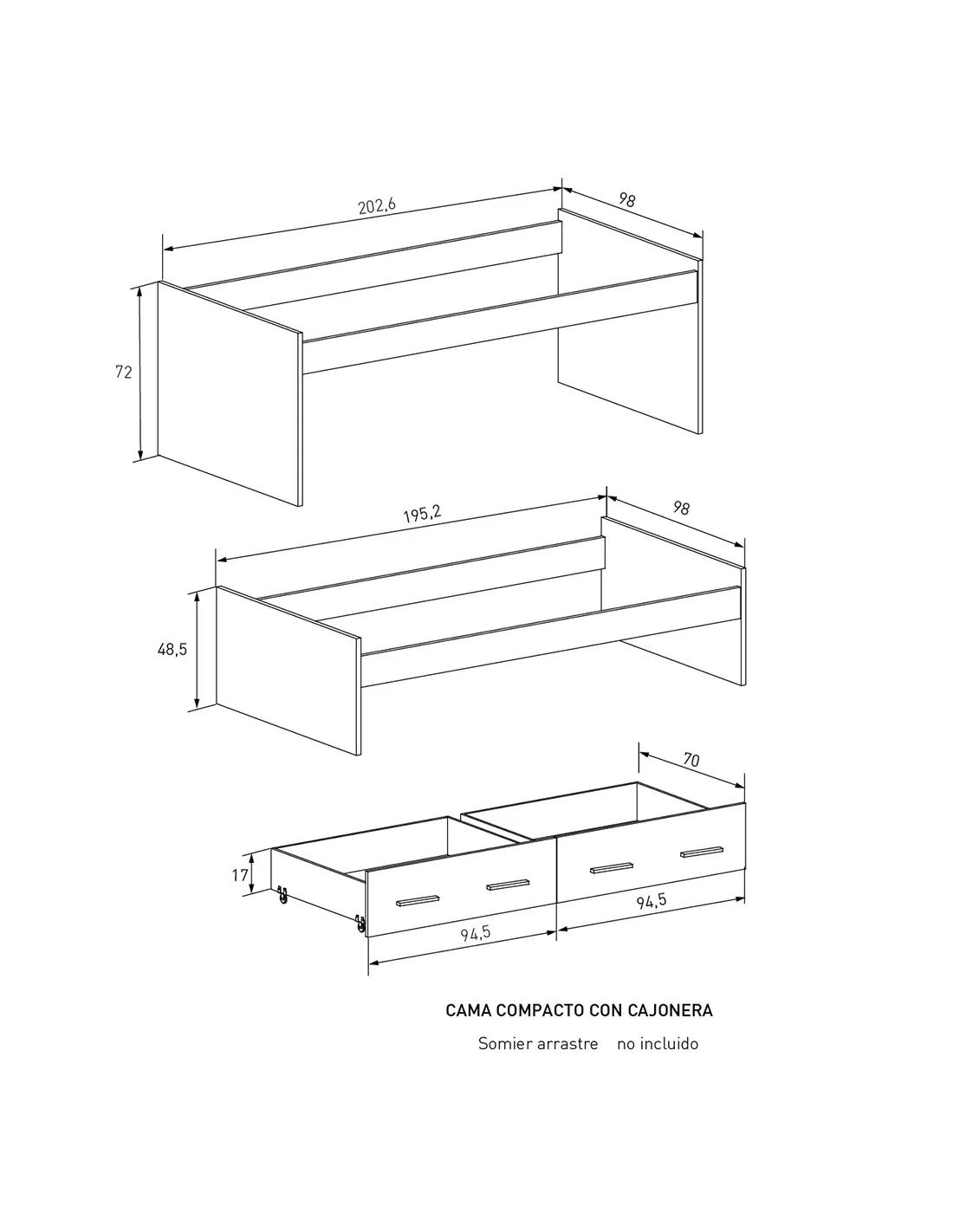 202,6
98
72
195,2
98
48,5
70
17
94,5
94,5

CAMA COMPACTO CON CAJONERA
Somier arrastre no incluido