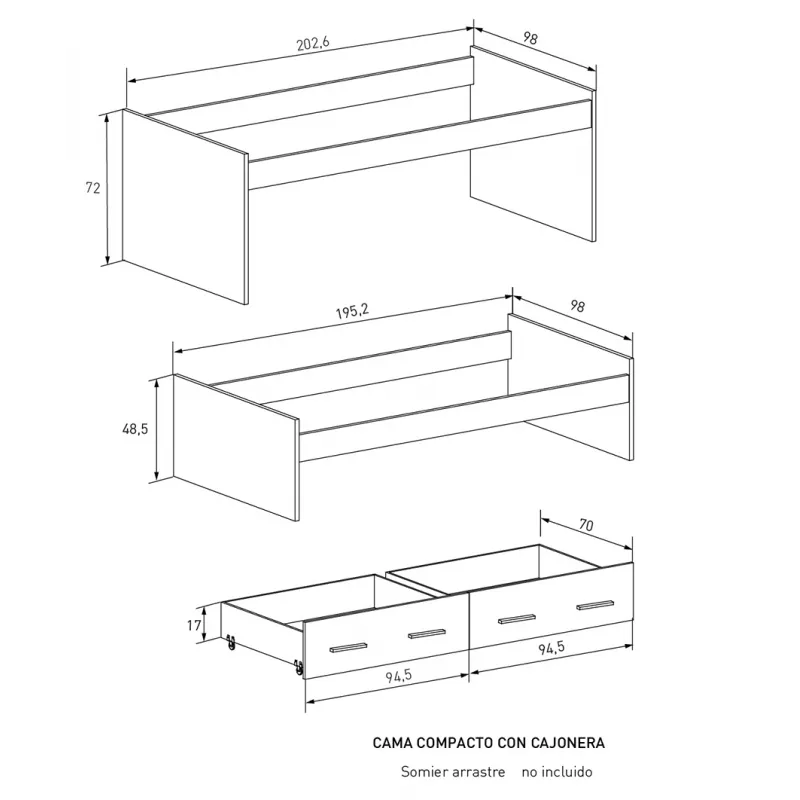 202,6
98
72
195,2
98
48,5
70
17
94,5
94,5

CAMA COMPACTO CON CAJONERA
Somier arrastre no incluido