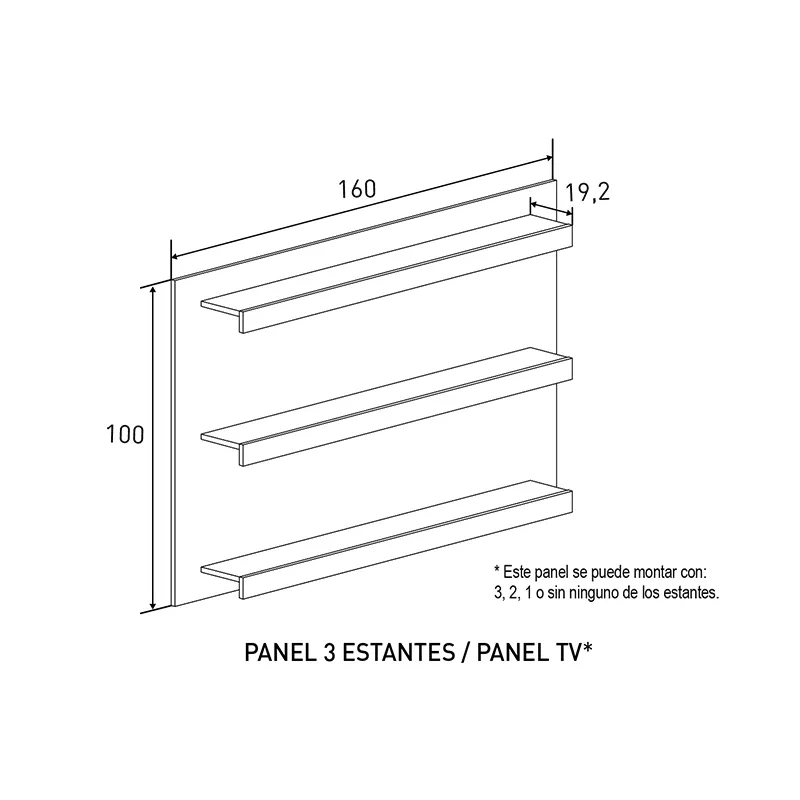 160

19,2

100

* Este panel se puede montar con: 3, 2, 1 o sin ninguno de los estantes.

PANEL 3 ESTANTES / PANEL TV*