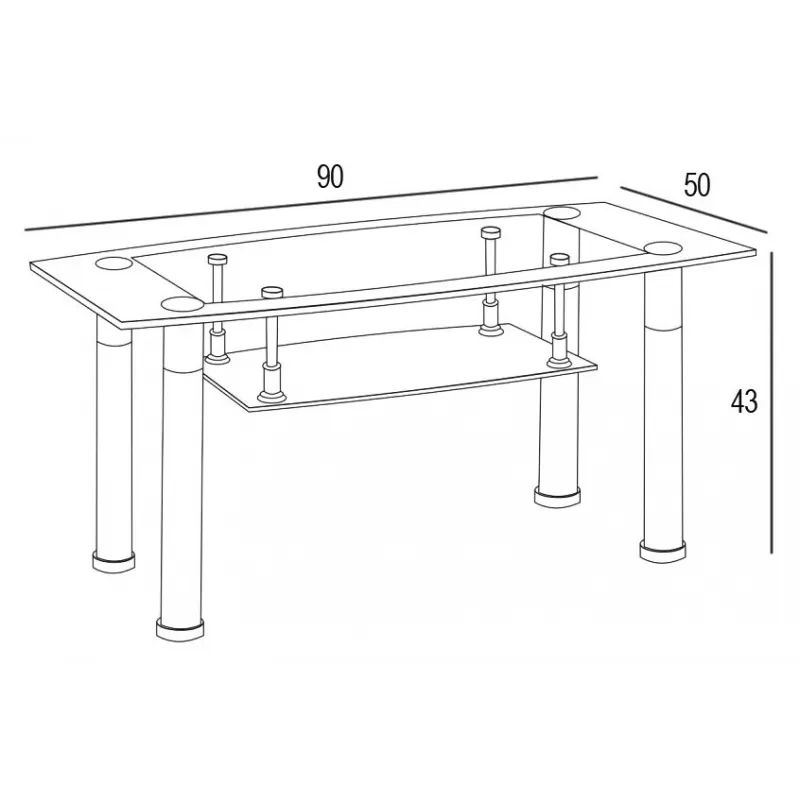 90
50
43