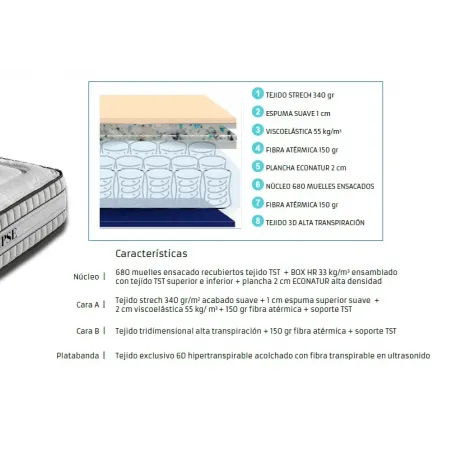 PSE

1 TEJIDO STRECH 340 gr
2 ESPUMA SUAVE 1 cm
3 VISCOELÁSTICA 55 kg/m³
4 FIBRA ATÉRMICA 150 gr
5 PLANCHA ECONATUR 2 cm
6 NÚCLEO 680 MUELLES ENSACADOS
7 FIBRA ATÉRMICA 150 gr
8 TEJIDO 3D ALTA TRANSPIRACIÓN

Características

Núcleo | 680 muelles ensacado recubiertos tejido TST + BOX HR 33 kg/m³ ensamblado con tejido TST superior e inferior + plancha 2 cm ECONATUR alta densidad

Cara A | Tejido strech 340 gr/m² acabado suave + 1 cm espuma superior suave + 2 cm viscoelástica 55 kg/ m³ + 150 gr fibra atérmica + soporte TST

Cara B | Tejido tridimensional alta transpiración + 150 gr fibra atérmica + soporte TST

Platabanda | Tejido exclusivo 6D hipertranspirable acolchado con fibra transpirable en ultrasonido